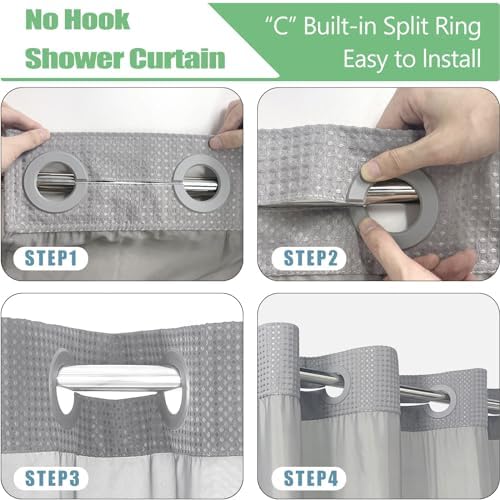 No Hook Shower Curtain

"C" Built-in Split Ring
Easy to Install

STEP1

STEP2

STEP3

STEP4