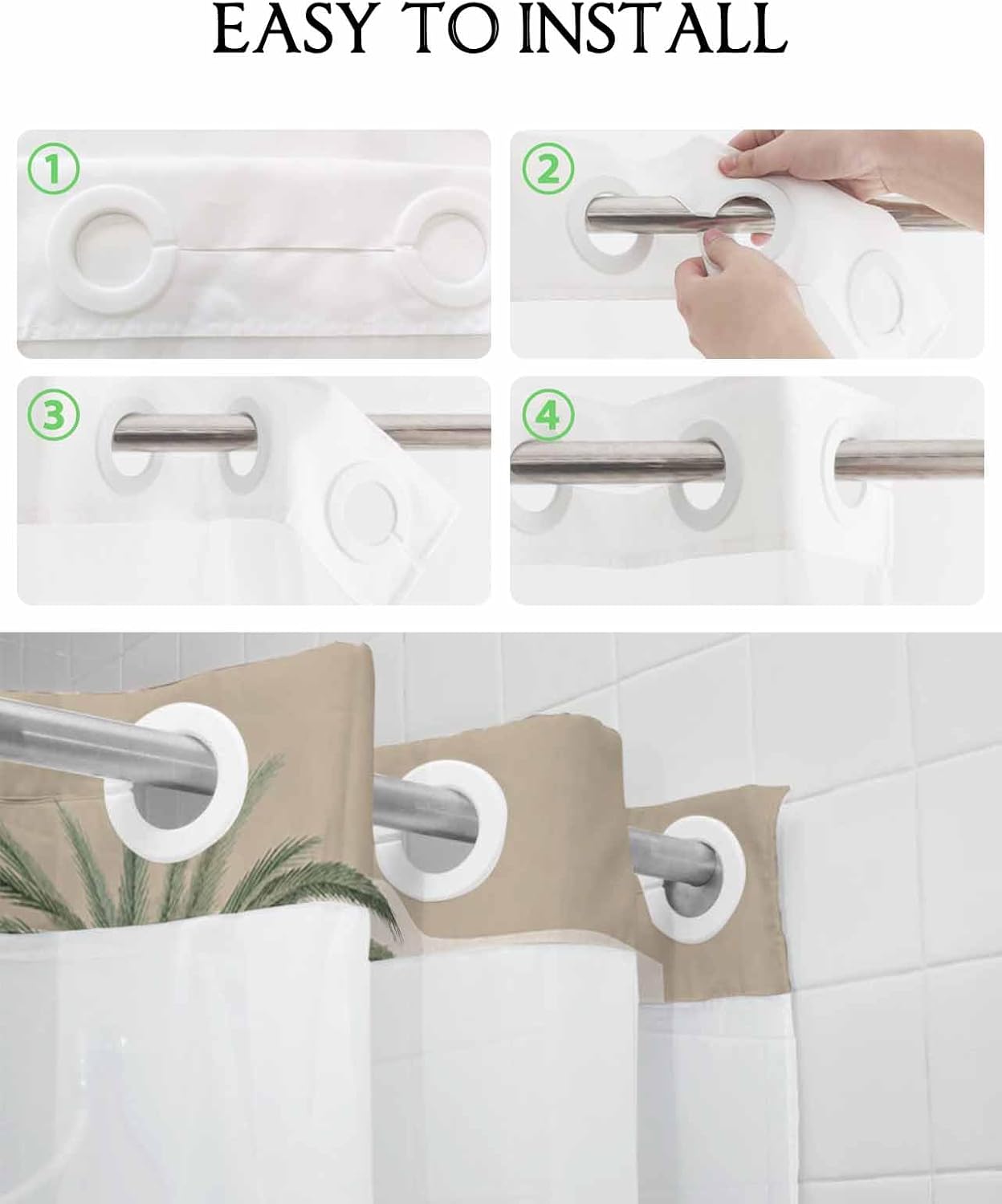 EASY TO INSTALL

①

②

③

④