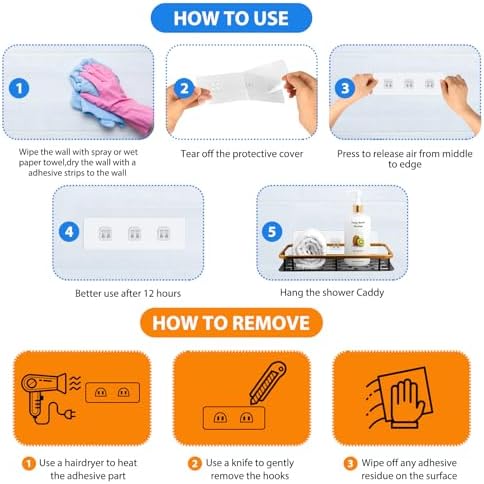 HOW TO USE

1
Wipe the wall with spray or wet paper towel,dry the wall with a adhesive strips to the wall

2
Tear off the protective cover

3
Press to release air from middle to edge

4
Better use after 12 hours

5
Hang the shower Caddy

HOW TO REMOVE

1 Use a hairdryer to heat the adhesive part

2 Use a knife to gently remove the hooks

3 Wipe off any adhesive residue on the surface