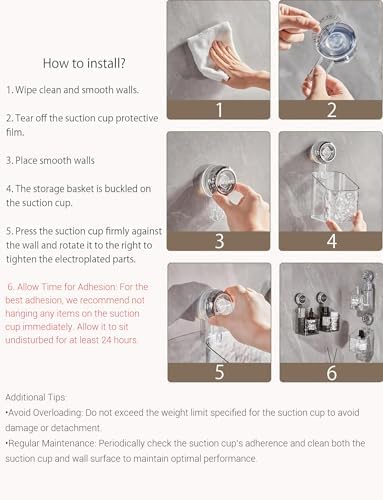 How to install?

1. Wipe clean and smooth walls.

2. Tear off the suction cup protective film.

3. Place smooth walls

4. The storage basket is buckled on the suction cup.

5. Press the suction cup firmly against the wall and rotate it to the right to tighten the electroplated parts.

6. Allow Time for Adhesion: For the best adhesion, we recommend not hanging any items on the suction cup immediately. Allow it to sit undisturbed for at least 24 hours.

1

2

3

4

5

6

Additional Tips:
•Avoid Overloading: Do not exceed the weight limit specified for the suction cup to avoid damage or detachment.
•Regular Maintenance: Periodically check the suction cup's adherence and clean both the suction cup and wall surface to maintain optimal performance.