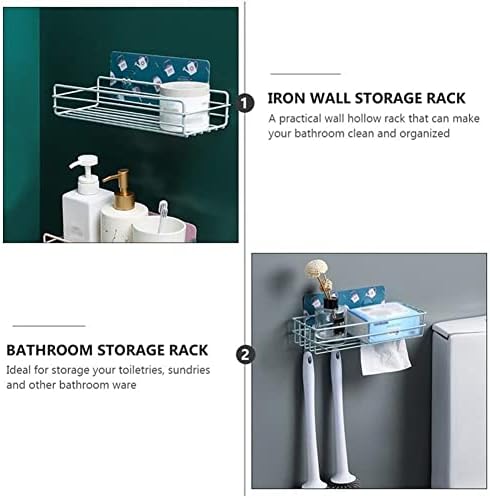 1

IRON WALL STORAGE RACK

A practical wall hollow rack that can make your bathroom clean and organized

BATHROOM STORAGE RACK

Ideal for storage your toiletries, sundries and other bathroom ware

2