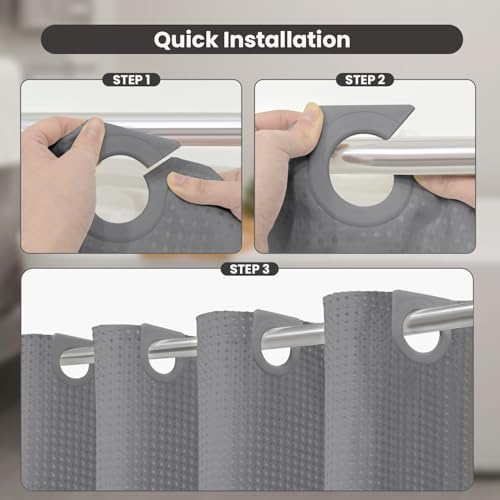 Quick Installation

STEP 1

STEP 2

STEP 3