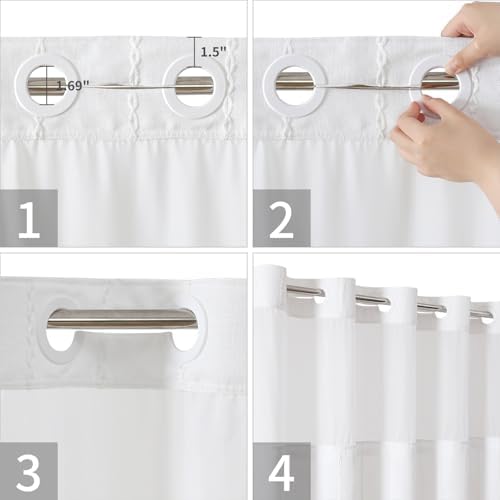 1.5"

1.69"

1

2

3

4