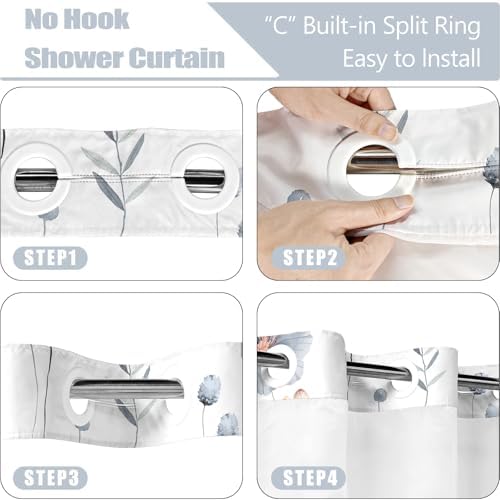 No Hook
Shower Curtain

"C" Built-in Split Ring
Easy to Install

STEP1

STEP2

STEP3

STEP4