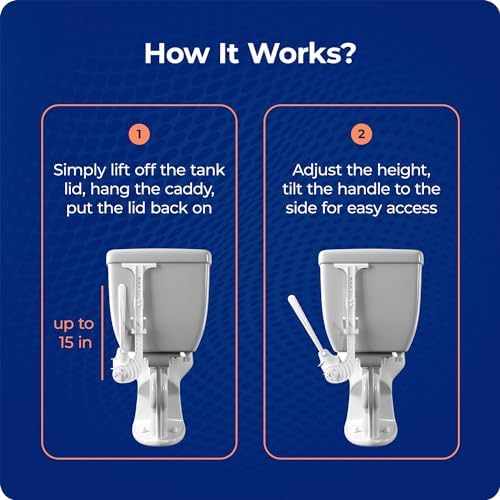 How It Works?

1

Simply lift off the tank lid, hang the caddy, put the lid back on

up to 15 in

2

Adjust the height, tilt the handle to the side for easy access