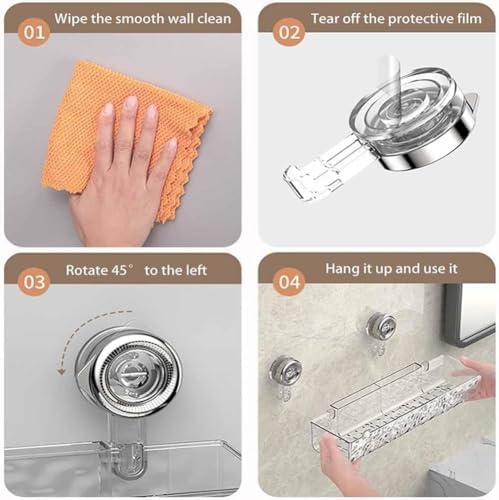 01 Wipe the smooth wall clean

02 Tear off the protective film

03 Rotate 45° to the left

04 Hang it up and use it