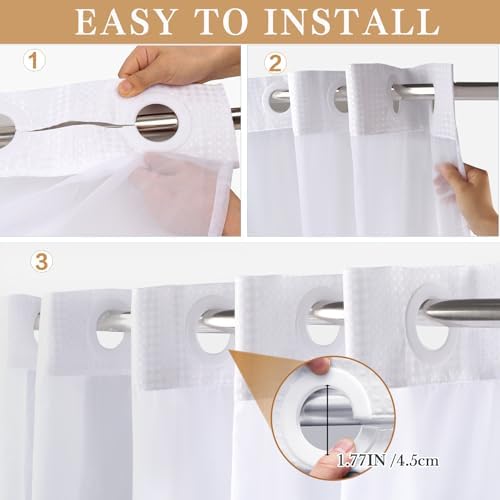 EASY TO INSTALL

1

2

3

1.77IN /4.5cm