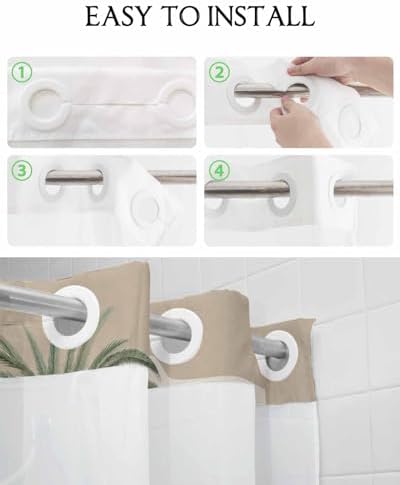 EASY TO INSTALL

1

2

3

4