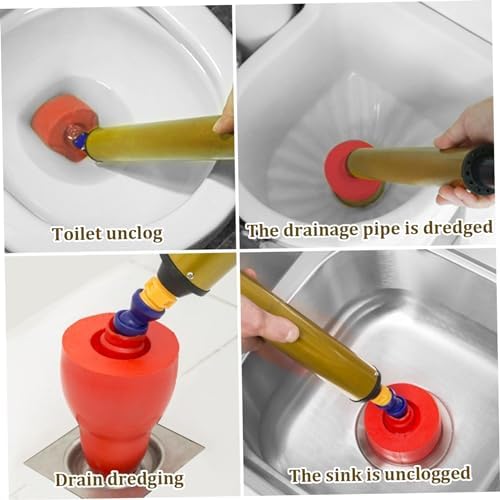 Toilet unclog

The drainage pipe is dredged

Drain dredging

The sink is unclogged