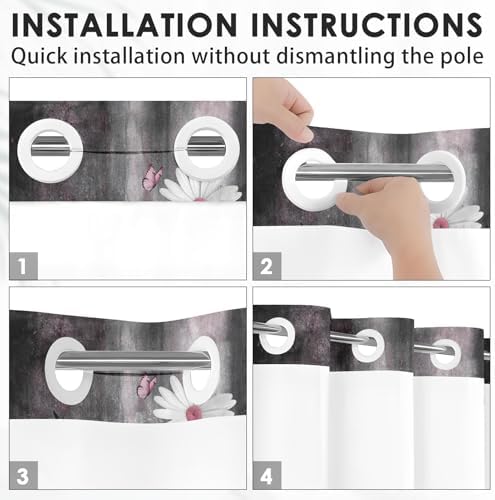 INSTALLATION INSTRUCTIONS
Quick installation without dismantling the pole

1

2

3

4