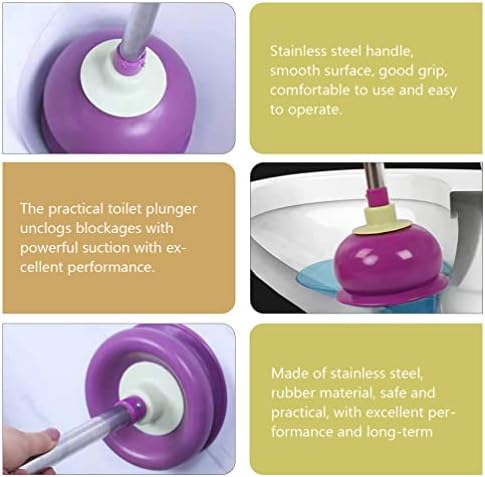 Stainless steel handle, smooth surface, good grip, comfortable to use and easy to operate.

The practical toilet plunger unclogs blockages with powerful suction with excellent performance.

Made of stainless steel, rubber material, safe and practical, with excellent performance and long-term