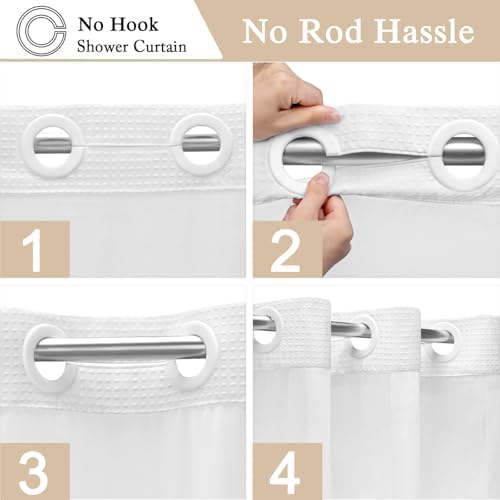 No Hook
Shower Curtain

No Rod Hassle

1

2

3

4