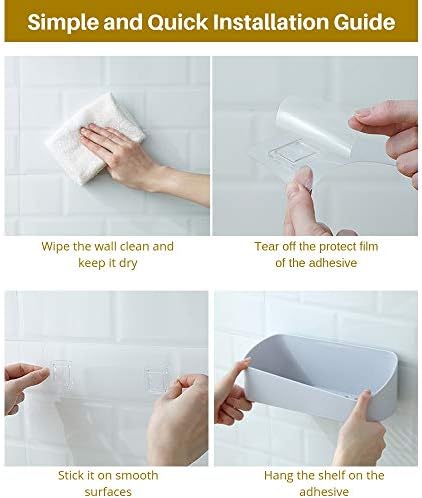 Simple and Quick Installation Guide

Wipe the wall clean and keep it dry

Tear off the protect film of the adhesive

Stick it on smooth surfaces

Hang the shelf on the adhesive