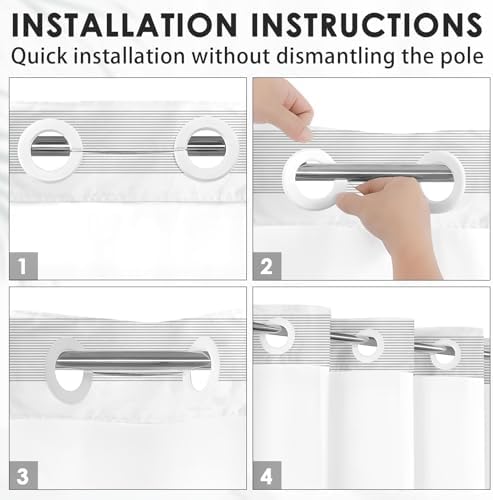 INSTALLATION INSTRUCTIONS
Quick installation without dismantling the pole

1

2

3

4