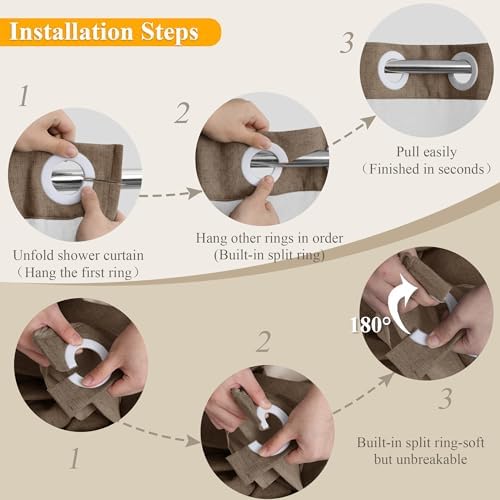 Installation Steps

1

Unfold shower curtain
（Hang the first ring）

2

Hang other rings in order
(Built-in split ring)

3

Pull easily
（Finished in seconds）

1

2

180°

3

Built-in split ring-soft but unbreakable