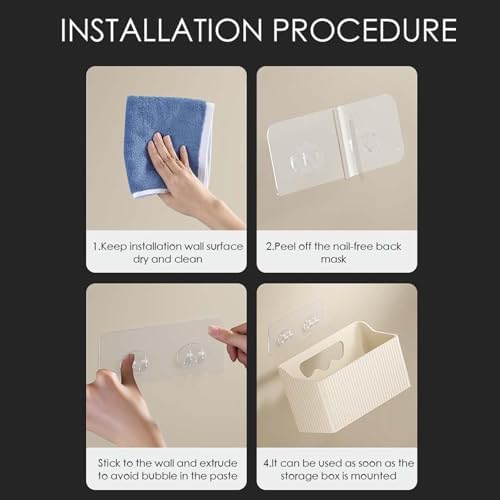 INSTALLATION PROCEDURE

1.Keep installation wall surface dry and clean

2.Peel off the nail-free back mask

Stick to the wall and extrude to avoid bubble in the paste

4.It can be used as soon as the storage box is mounted