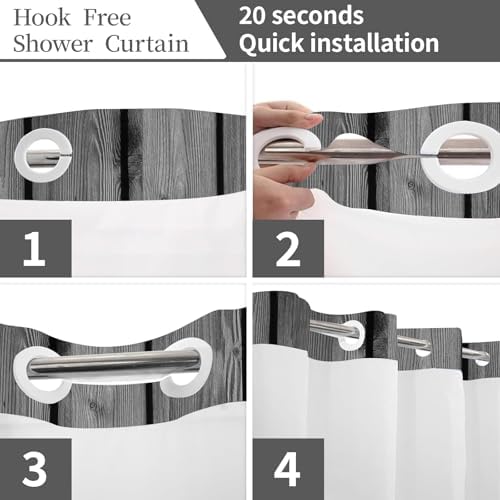 Hook Free Shower Curtain

20 seconds Quick installation

1

2

3

4