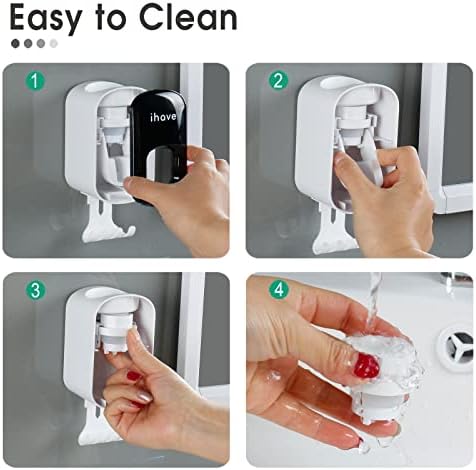 Easy to Clean

1

ihove

2

3

4