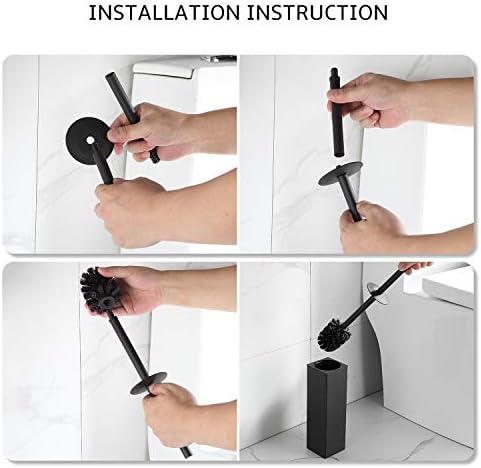 INSTALLATION INSTRUCTION