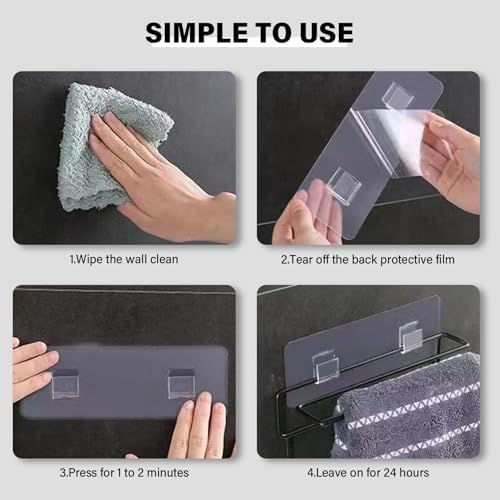 SIMPLE TO USE

1.Wipe the wall clean

2.Tear off the back protective film

3.Press for 1 to 2 minutes

4.Leave on for 24 hours