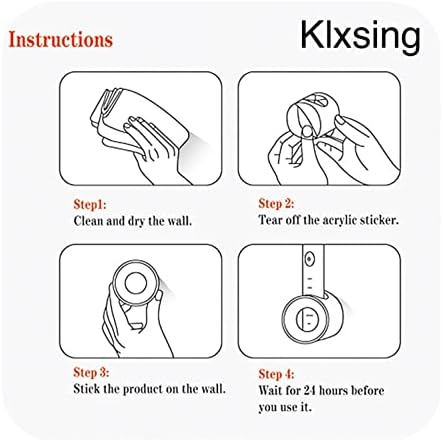 Instructions

Klxsing

Step1:
Clean and dry the wall.

Step 2:
Tear off the acrylic sticker.

Step 3:
Stick the product on the wall.

Step 4:
Wait for 24 hours before you use it.