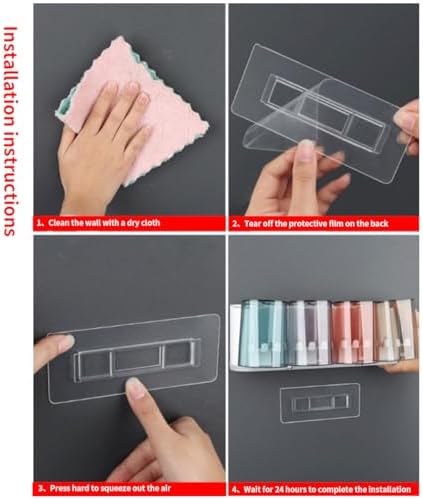 Installation instructions

1. Clean the wall with a dry cloth

2. Tear off the protective film on the back

3. Press hard to squeeze out the air

4. Wait for 24 hours to complete the installation