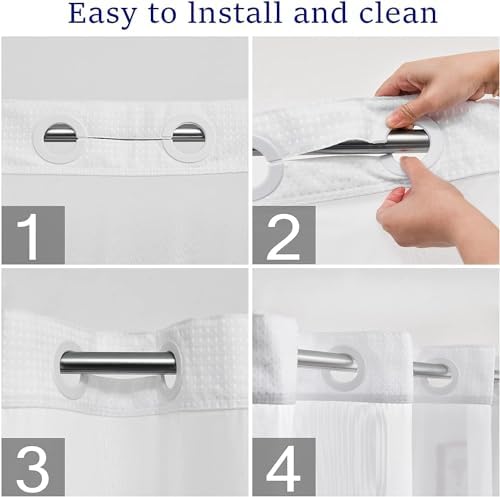 Easy to lnstall and clean

1

2

3

4