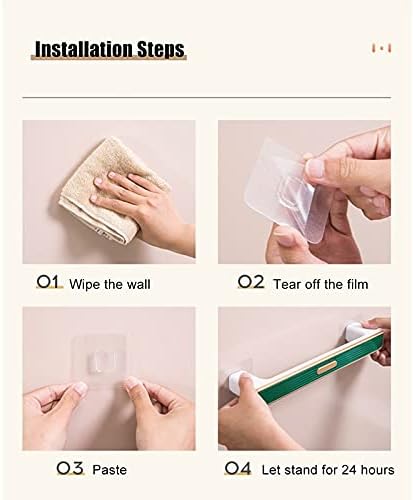 Installation Steps

01 Wipe the wall

02 Tear off the film

03 Paste

04 Let stand for 24 hours