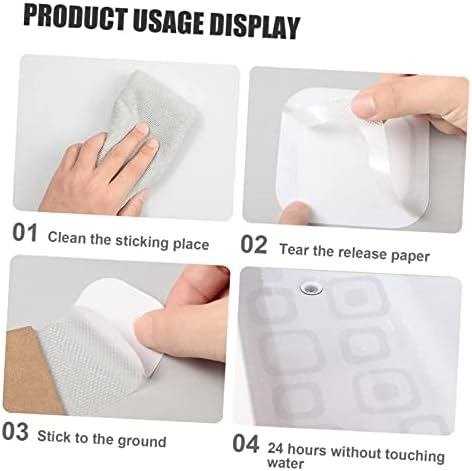 PRODUCT USAGE DISPLAY

01 Clean the sticking place

02 Tear the release paper

03 Stick to the ground

04 24 hours without touching water