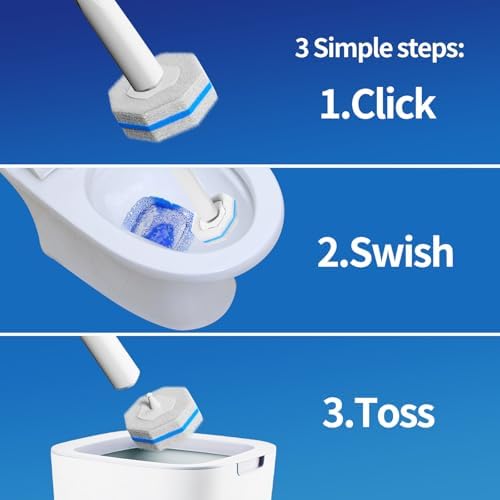 3 Simple steps:

1.Click

2.Swish

3.Toss