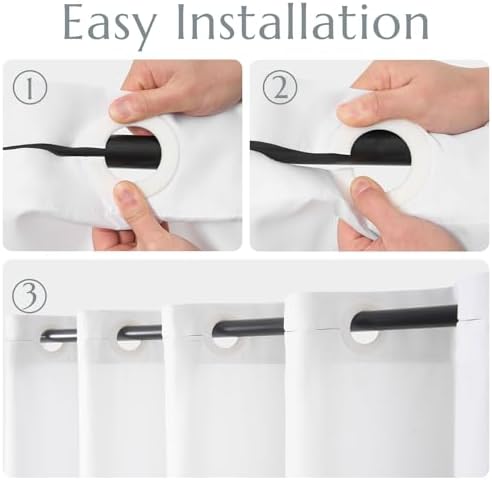 Easy Installation

①

②

③